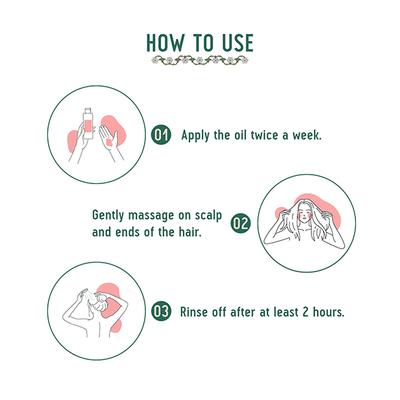 HOW TO USE

01 Apply the oil twice a week.

Gently massage on scalp and ends of the hair. 02

03 Rinse off after at least 2 hours.