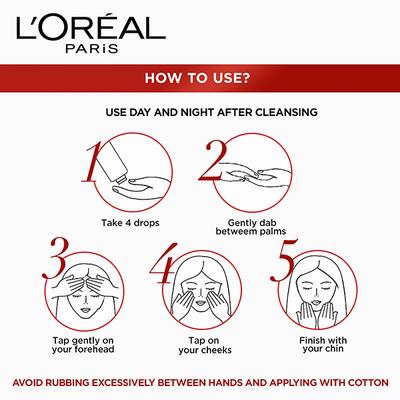 L'ORÉAL
PARiS

HOW TO USE?

USE DAY AND NIGHT AFTER CLEANSING

1
Take 4 drops

2
Gently dab betweem palms

3
Tap gently on your forehead

4
Tap on your cheeks

5
Finish with your chin

AVOID RUBBING EXCESSIVELY BETWEEN HANDS AND APPLYING WITH COTTON