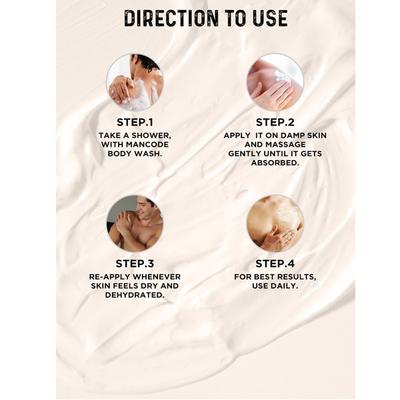 DIRECTION TO USE

STEP.1
TAKE A SHOWER, WITH MANCODE BODY WASH.

STEP.2
APPLY IT ON DAMP SKIN AND MASSAGE GENTLY UNTIL IT GETS ABSORBED.

STEP.3
RE-APPLY WHENEVER SKIN FEELS DRY AND DEHYDRATED.

STEP.4
FOR BEST RESULTS, USE DAILY.