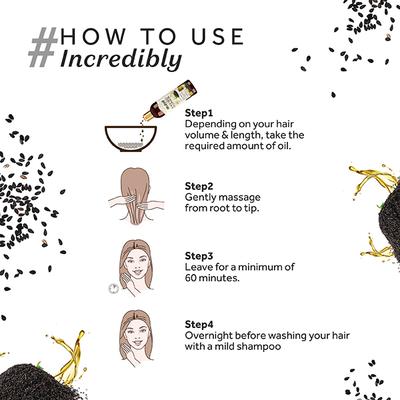 #HOW TO USE
Incredibly

Step1
Depending on your hair volume & length, take the required amount of oil.

Step2
Gently massage from root to tip.

Step3
Leave for a minimum of 60 minutes.

Step4
Overnight before washing your hair with a mild shampoo