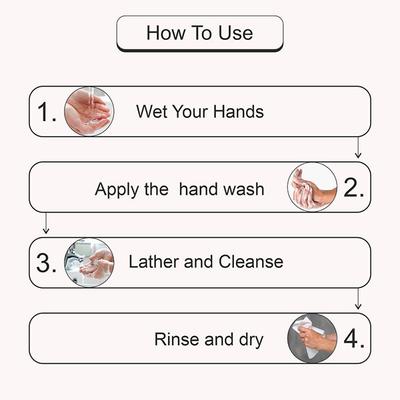 How To Use

1. Wet Your Hands

Apply the  hand wash 2.

3. Lather and Cleanse

Rinse and dry 4.