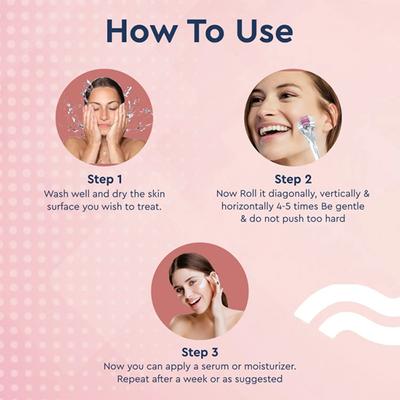 How To Use

Step 1
Wash well and dry the skin surface you wish to treat.

Step 2
Now Roll it diagonally, vertically & horizontally 4-5 times Be gentle & do not push too hard

Step 3
Now you can apply a serum or moisturizer. Repeat after a week or as suggested