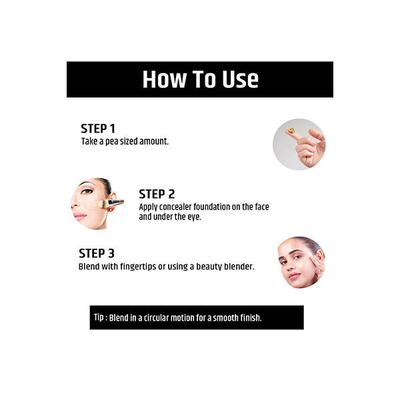 How To Use

STEP 1
Take a pea sized amount.

STEP 2
Apply concealer foundation on the face and under the eye.

STEP 3
Blend with fingertips or using a beauty blender.

Tip : Blend in a circular motion for a smooth finish.