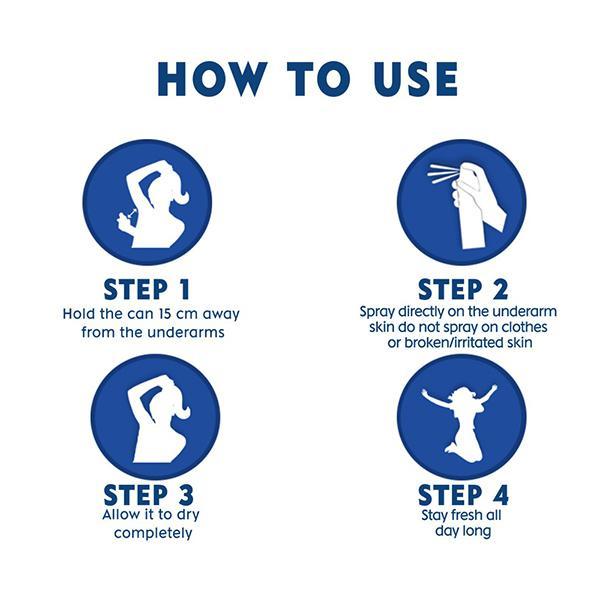 HOW TO USE

STEP 1
Hold the can 15 cm away from the underarms

STEP 2
Spray directly on the underarm skin do not spray on clothes or broken/irritated skin

STEP 3
Allow it to dry completely

STEP 4
Stay fresh all day long