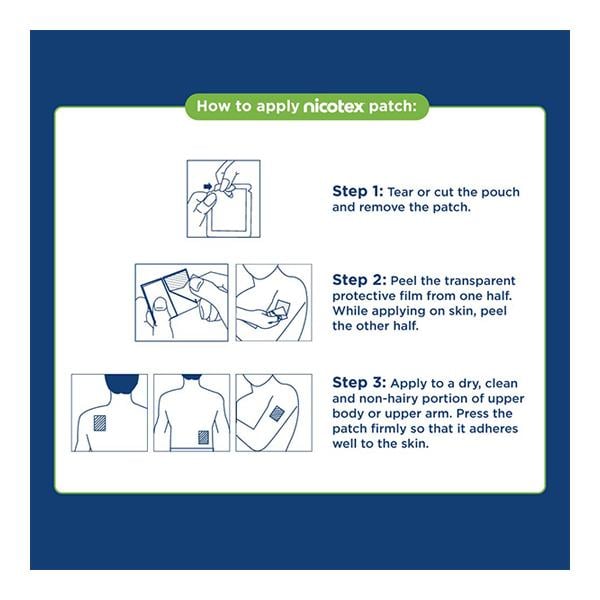 How to apply nicotex patch:

Step 1: Tear or cut the pouch and remove the patch.

Step 2: Peel the transparent protective film from one half. While applying on skin, peel the other half.

Step 3: Apply to a dry, clean and non-hairy portion of upper body or upper arm. Press the patch firmly so that it adheres well to the skin.