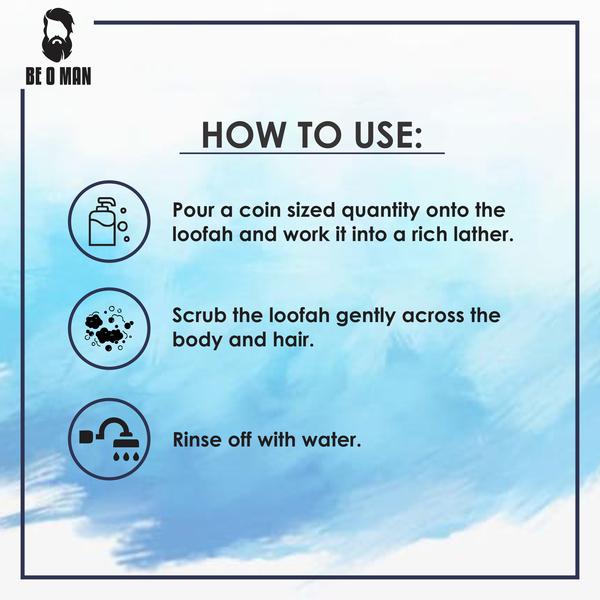 BE O MAN

HOW TO USE:

Pour a coin sized quantity onto the loofah and work it into a rich lather.

Scrub the loofah gently across the body and hair.

Rinse off with water.