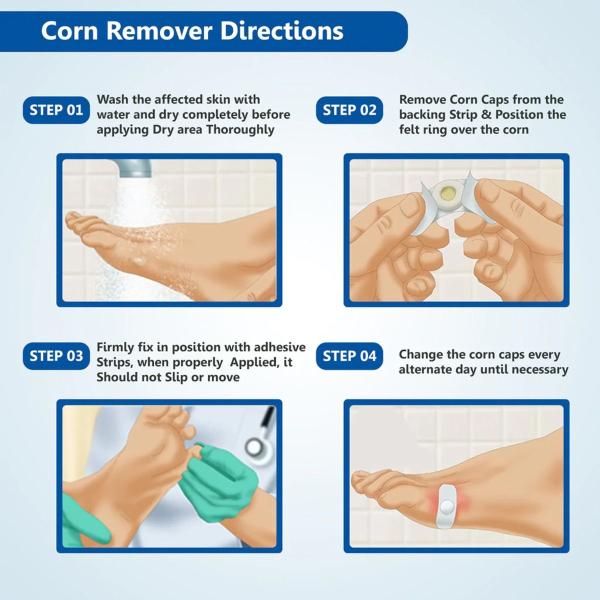 Corn Remover Directions

STEP 01 Wash the affected skin with water and dry completely before applying Dry area Thoroughly

STEP 02 Remove Corn Caps from the backing Strip & Position the felt ring over the corn

STEP 03 Firmly fix in position with adhesive Strips, when properly Applied, it Should not Slip or move

STEP 04 Change the corn caps every alternate day until necessary