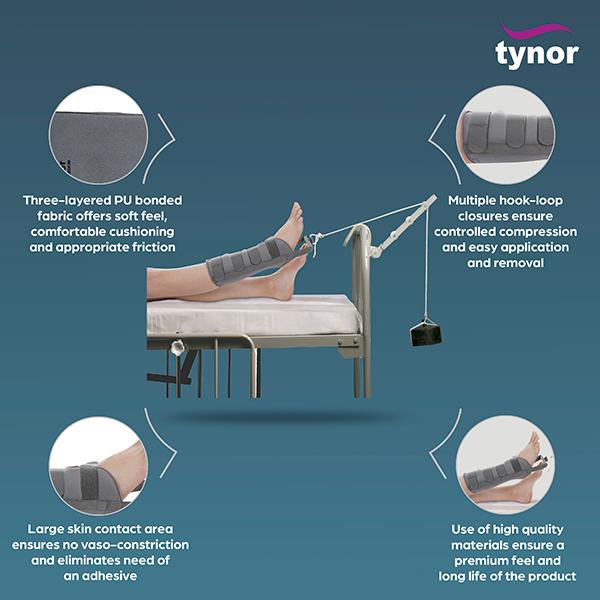 tynor

Three-layered PU bonded fabric offers soft feel, comfortable cushioning and appropriate friction

Multiple hook-loop closures ensure controlled compression and easy application and removal

Large skin contact area ensures no vaso-constriction and eliminates need of an adhesive

Use of high quality materials ensure a premium feel and long life of the product