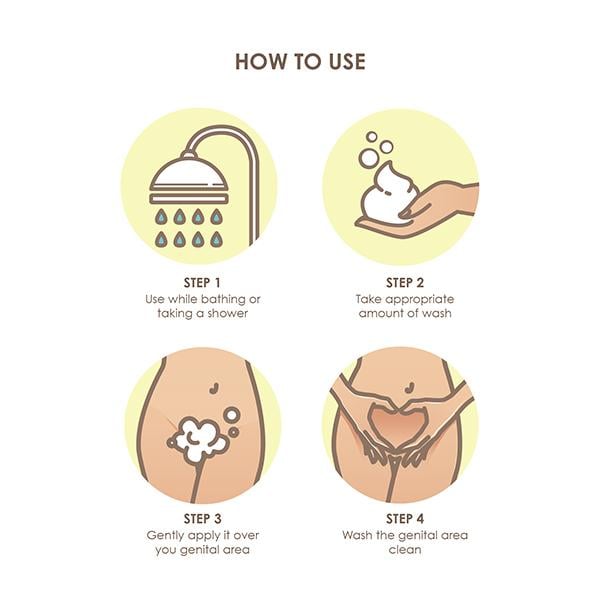 HOW TO USE

STEP 1
Use while bathing or taking a shower

STEP 2
Take appropriate amount of wash

STEP 3
Gently apply it over you genital area

STEP 4
Wash the genital area clean