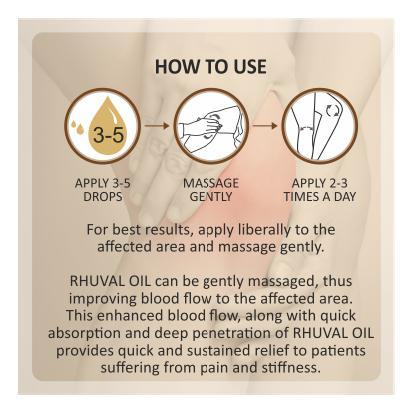 HOW TO USE

3-5

APPLY 3-5 DROPS

MASSAGE GENTLY

APPLY 2-3 TIMES A DAY

For best results, apply liberally to the affected area and massage gently.

RHUVAL OIL can be gently massaged, thus improving blood flow to the affected area. This enhanced blood flow, along with quick absorption and deep penetration of RHUVAL OIL provides quick and sustained relief to patients suffering from pain and stiffness.