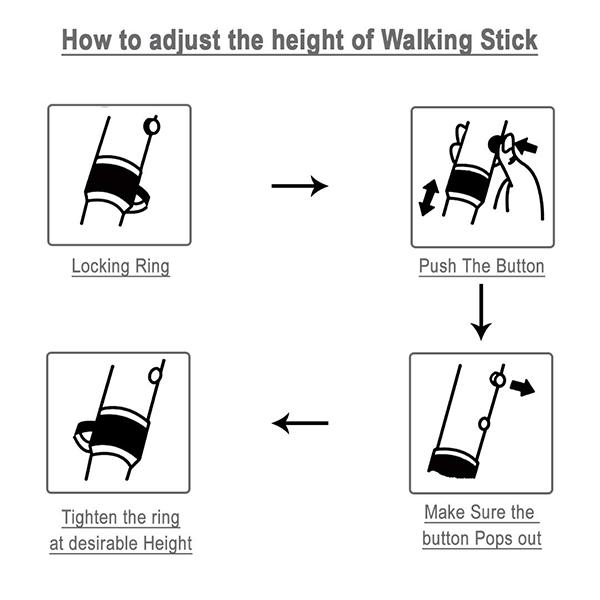 How to adjust the height of Walking Stick

Locking Ring

Push The Button

Make Sure the button Pops out

Tighten the ring at desirable Height