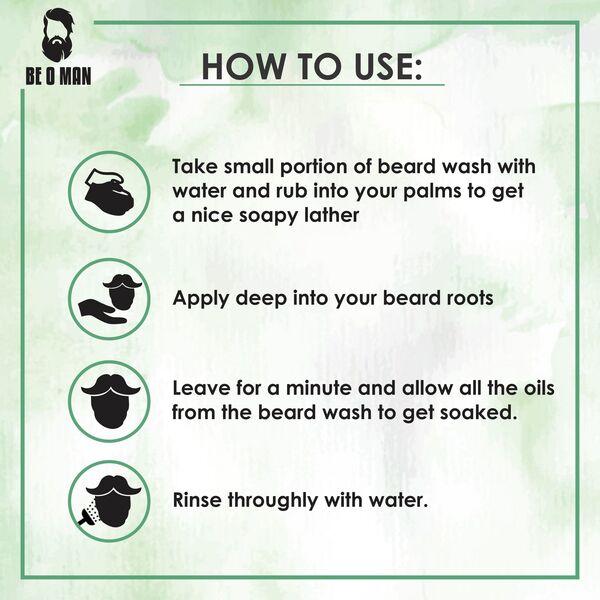 BE O MAN

HOW TO USE:

Take small portion of beard wash with water and rub into your palms to get a nice soapy lather

Apply deep into your beard roots

Leave for a minute and allow all the oils from the beard wash to get soaked.

Rinse throughly with water.