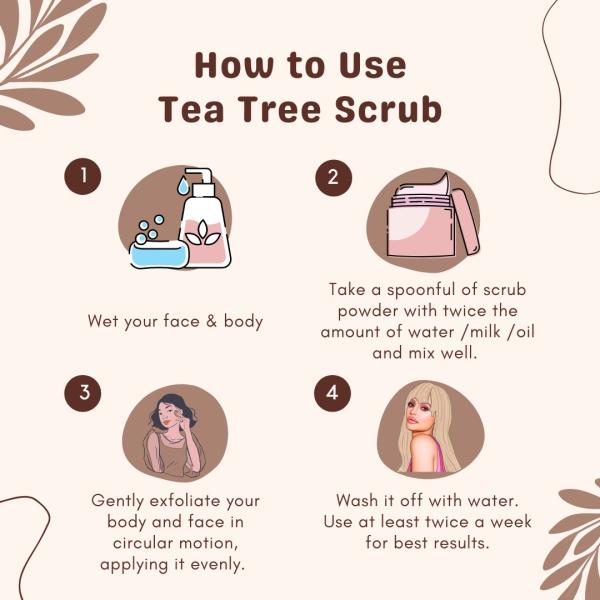 How to Use
Tea Tree Scrub

1

Wet your face & body

2

Take a spoonful of scrub powder with twice the amount of water /milk /oil and mix well.

3

Gently exfoliate your body and face in circular motion, applying it evenly.

4

Wash it off with water. Use at least twice a week for best results.