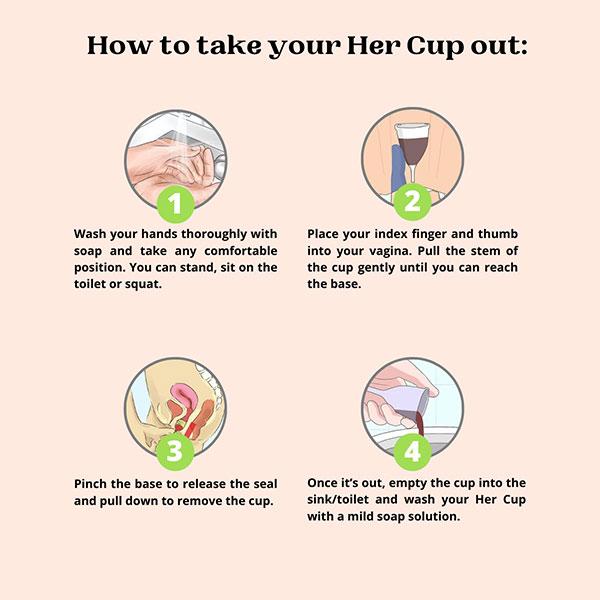 How to take your Her Cup out:

1

Wash your hands thoroughly with soap and take any comfortable position. You can stand, sit on the toilet or squat.

2

Place your index finger and thumb into your vagina. Pull the stem of the cup gently until you can reach the base.

3

Pinch the base to release the seal and pull down to remove the cup.

4

Once it's out, empty the cup into the sink/toilet and wash your Her Cup with a mild soap solution.