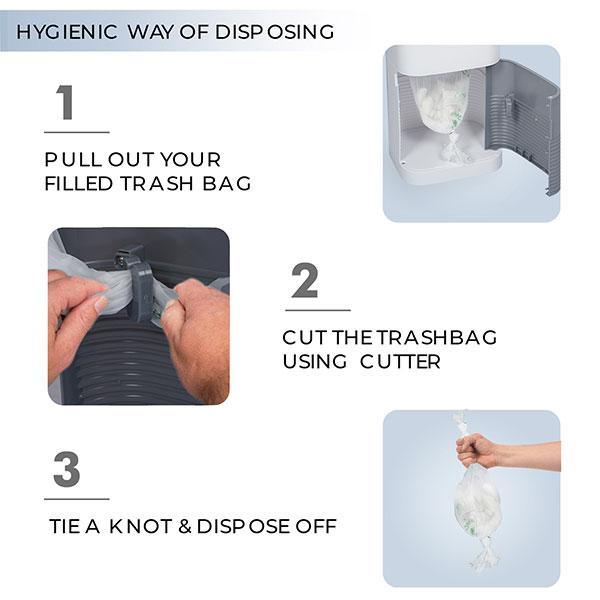 HYGIENIC WAY OF DISPOSING

1

PULL OUT YOUR FILLED TRASH BAG

2

CUT THE TRASHBAG USING CUTTER

3

TIE A KNOT & DISPOSE OFF