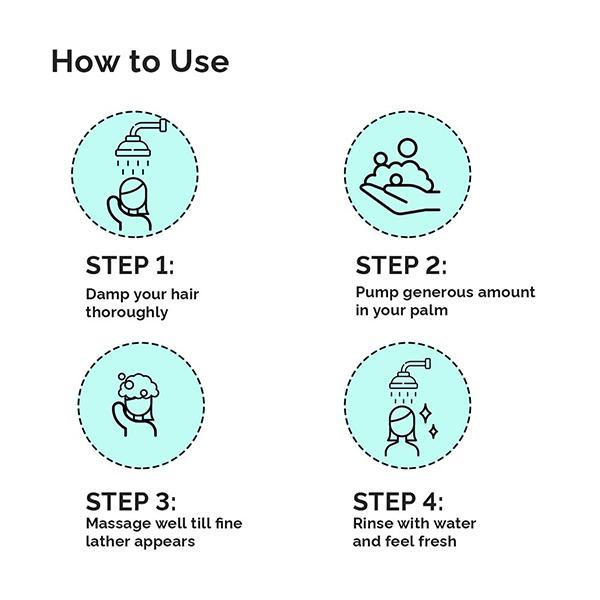 How to Use

STEP 1:
Damp your hair thoroughly

STEP 2:
Pump generous amount in your palm

STEP 3:
Massage well till fine lather appears

STEP 4:
Rinse with water and feel fresh