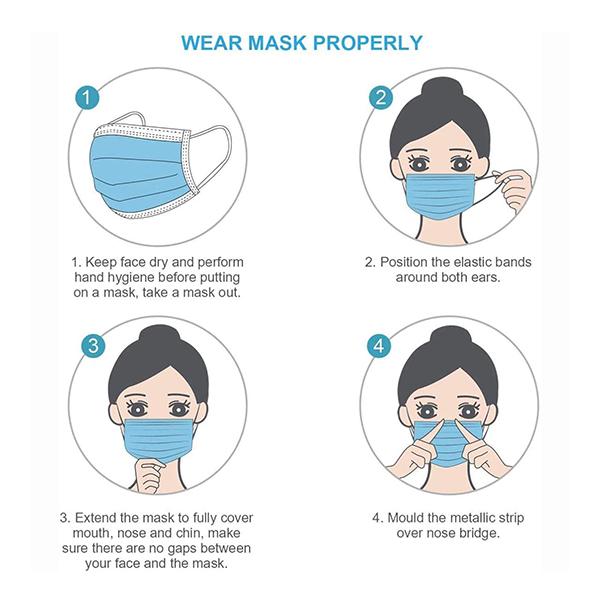 WEAR MASK PROPERLY

1

1. Keep face dry and perform hand hygiene before putting on a mask, take a mask out.

2

2. Position the elastic bands around both ears.

3

3. Extend the mask to fully cover mouth, nose and chin, make sure there are no gaps between your face and the mask.

4

4. Mould the metallic strip over nose bridge.