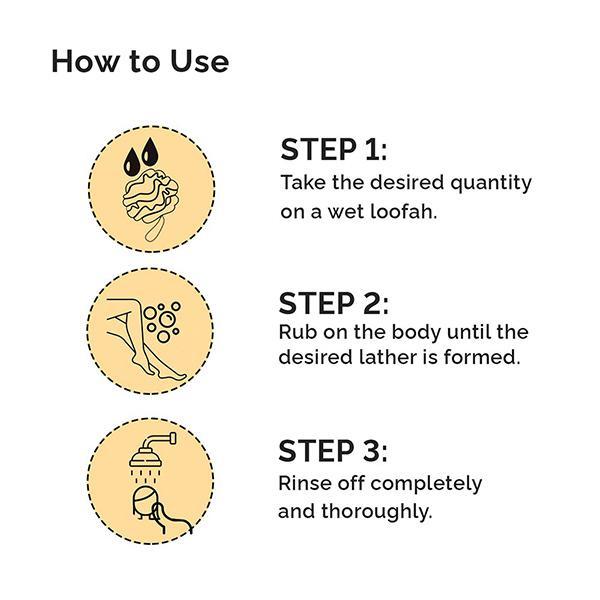 How to Use

STEP 1:
Take the desired quantity on a wet loofah.

STEP 2:
Rub on the body until the desired lather is formed.

STEP 3:
Rinse off completely and thoroughly.