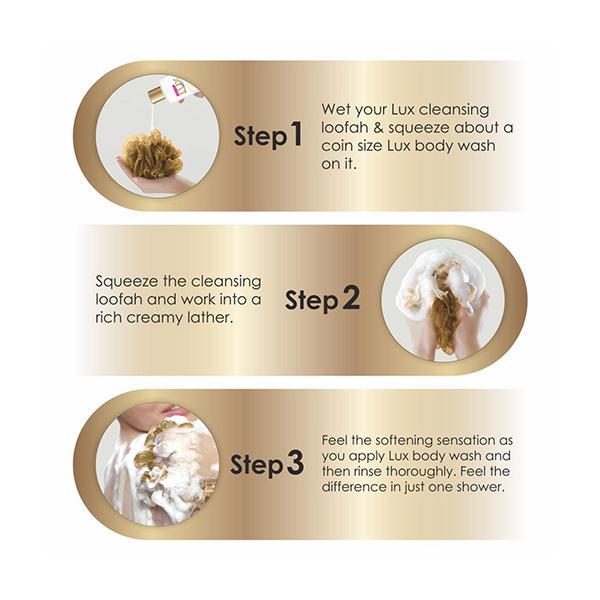 Step 1

Wet your Lux cleansing loofah & squeeze about a coin size Lux body wash on it.

Squeeze the cleansing loofah and work into a rich creamy lather.

Step 2

Step 3

Feel the softening sensation as you apply Lux body wash and then rinse thoroughly. Feel the difference in just one shower.