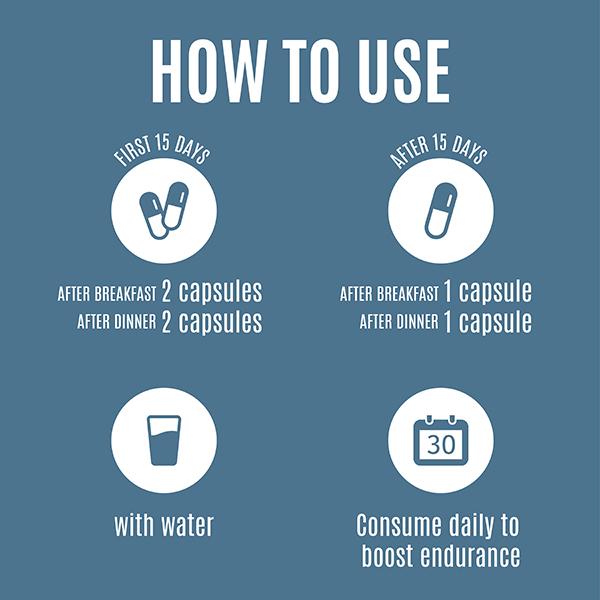 HOW TO USE

FIRST 15 DAYS

AFTER BREAKFAST 2 capsules
AFTER DINNER 2 capsules

AFTER 15 DAYS

AFTER BREAKFAST 1 capsule
AFTER DINNER 1 capsule

with water

30

Consume daily to boost endurance