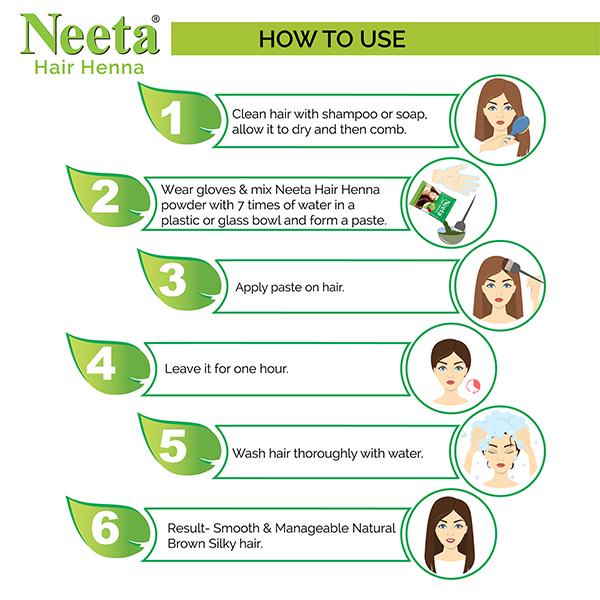 Neeta®
Hair Henna

HOW TO USE

1
Clean hair with shampoo or soap, allow it to dry and then comb.

2
Wear gloves & mix Neeta Hair Henna powder with 7 times of water in a plastic or glass bowl and form a paste.

Neeta

3
Apply paste on hair.

4
Leave it for one hour.

5
Wash hair thoroughly with water.

6
Result- Smooth & Manageable Natural Brown Silky hair.