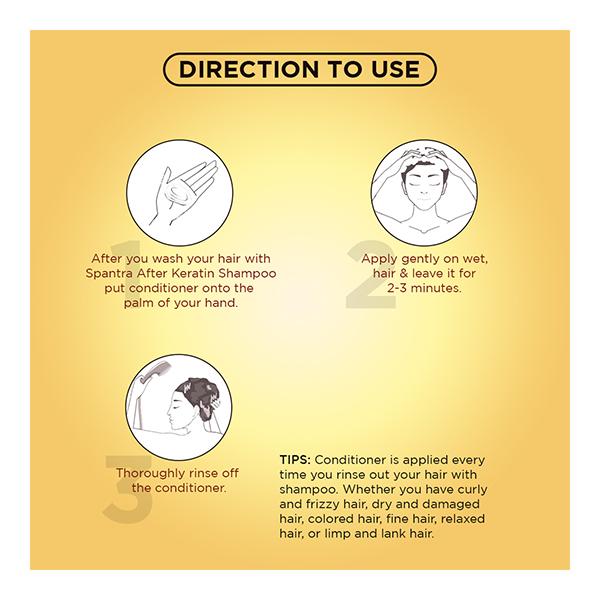 DIRECTION TO USE

1
After you wash your hair with Spantra After Keratin Shampoo put conditioner onto the palm of your hand.

2
Apply gently on wet, hair & leave it for 2-3 minutes.

3
Thoroughly rinse off the conditioner.

TIPS: Conditioner is applied every time you rinse out your hair with shampoo. Whether you have curly and frizzy hair, dry and damaged hair, colored hair, fine hair, relaxed hair, or limp and lank hair.