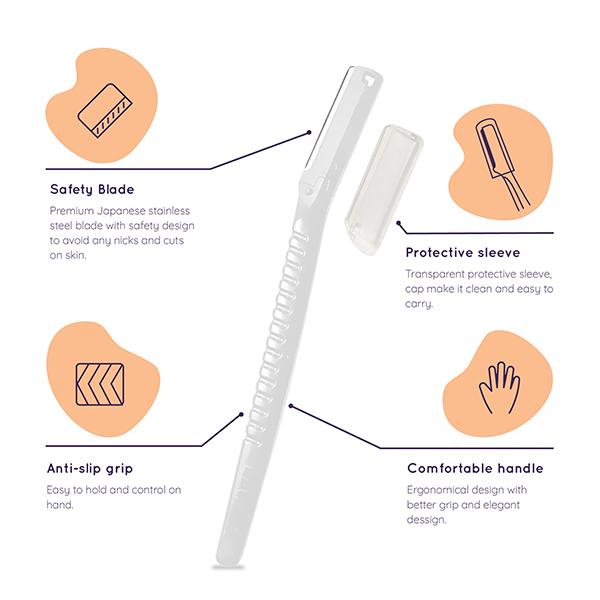 Safety Blade

Premium Japanese stainless steel blade with safety design to avoid any nicks and cuts on skin.

Protective sleeve

Transparent protective sleeve, cap make it clean and easy to carry.

Anti-slip grip

Easy to hold and control on hand.

Comfortable handle

Ergonomical design with better grip and elegant dessign.