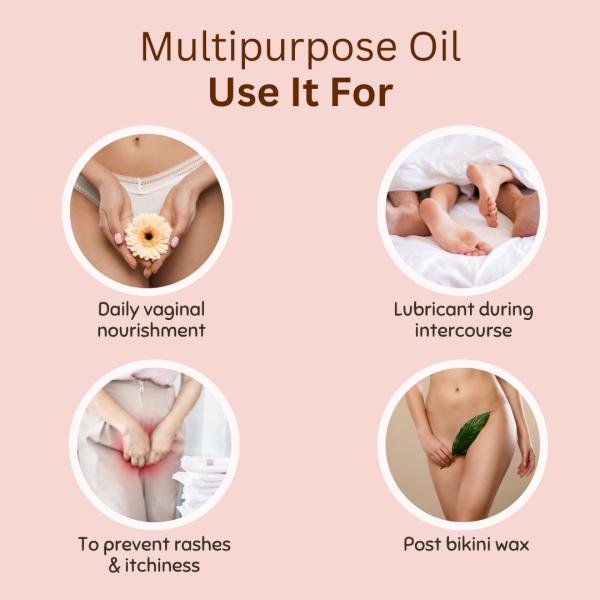 Multipurpose Oil
Use It For

Daily vaginal nourishment

Lubricant during intercourse

To prevent rashes & itchiness

Post bikini wax