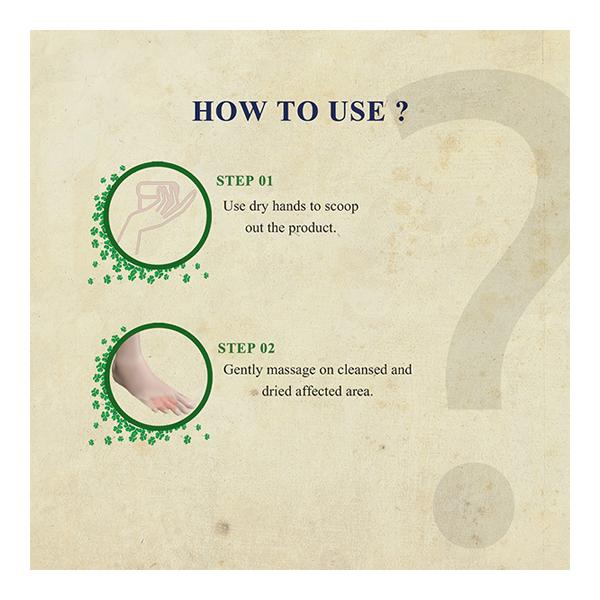 HOW TO USE ?

STEP 01
Use dry hands to scoop out the product.

STEP 02
Gently massage on cleansed and dried affected area.