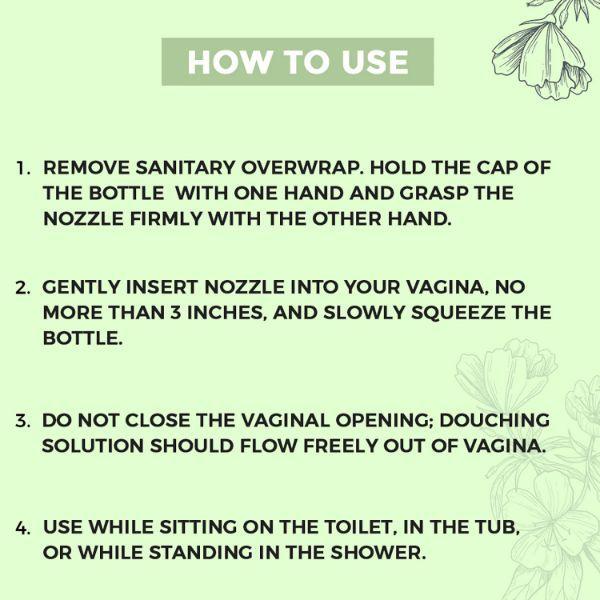 HOW TO USE

1. REMOVE SANITARY OVERWRAP. HOLD THE CAP OF THE BOTTLE WITH ONE HAND AND GRASP THE NOZZLE FIRMLY WITH THE OTHER HAND.

2. GENTLY INSERT NOZZLE INTO YOUR VAGINA, NO MORE THAN 3 INCHES, AND SLOWLY SQUEEZE THE BOTTLE.

3. DO NOT CLOSE THE VAGINAL OPENING; DOUCHING SOLUTION SHOULD FLOW FREELY OUT OF VAGINA.

4. USE WHILE SITTING ON THE TOILET, IN THE TUB, OR WHILE STANDING IN THE SHOWER.