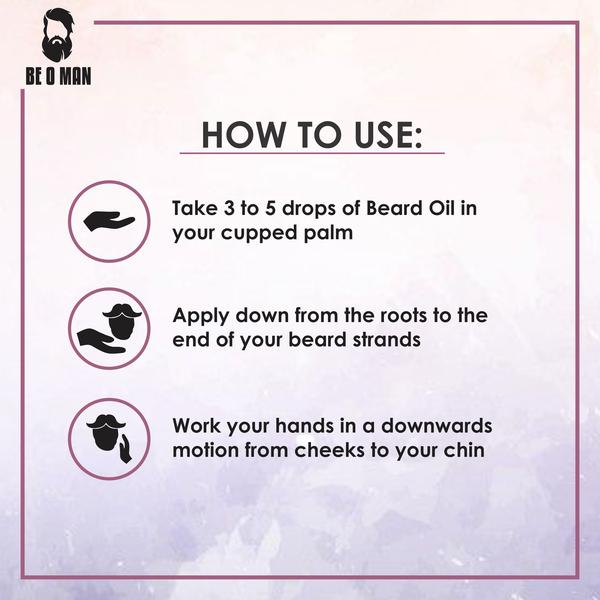 BE O MAN

HOW TO USE:

Take 3 to 5 drops of Beard Oil in your cupped palm

Apply down from the roots to the end of your beard strands

Work your hands in a downwards motion from cheeks to your chin