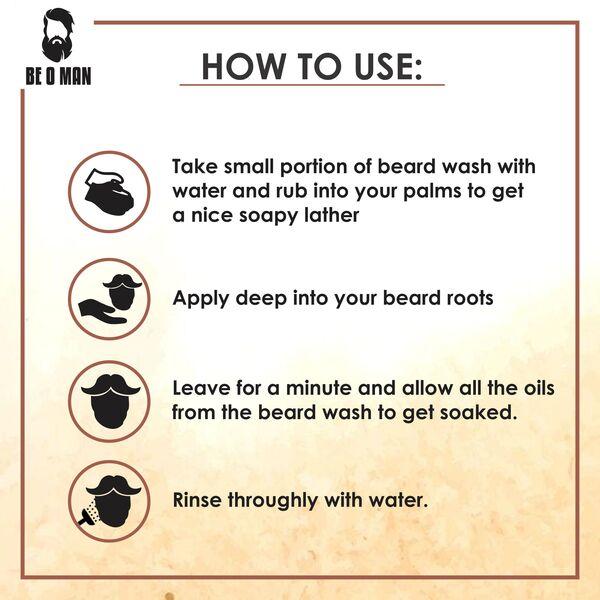 BE O MAN

HOW TO USE:

Take small portion of beard wash with water and rub into your palms to get a nice soapy lather

Apply deep into your beard roots

Leave for a minute and allow all the oils from the beard wash to get soaked.

Rinse throughly with water.