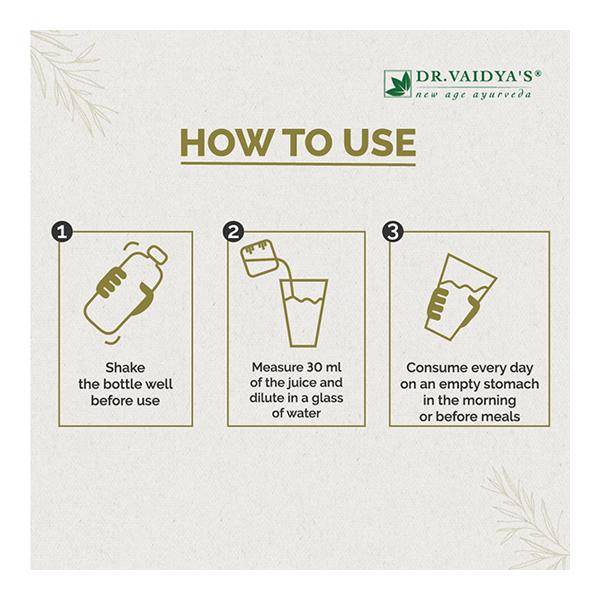 DR.VAIDYA'S®
new age ayurveda

HOW TO USE

1
Shake the bottle well before use

2
Measure 30 ml of the juice and dilute in a glass of water

3
Consume every day on an empty stomach in the morning or before meals