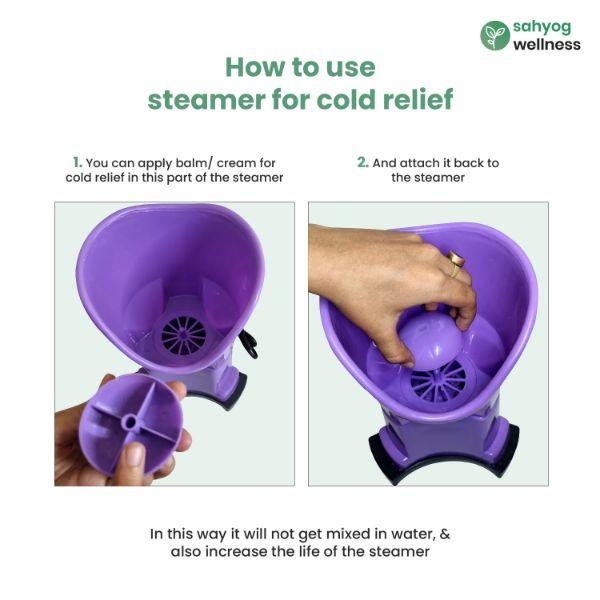 sahyog
wellness

How to use
steamer for cold relief

1. You can apply balm/ cream for cold relief in this part of the steamer

2. And attach it back to the steamer

In this way it will not get mixed in water, & also increase the life of the steamer