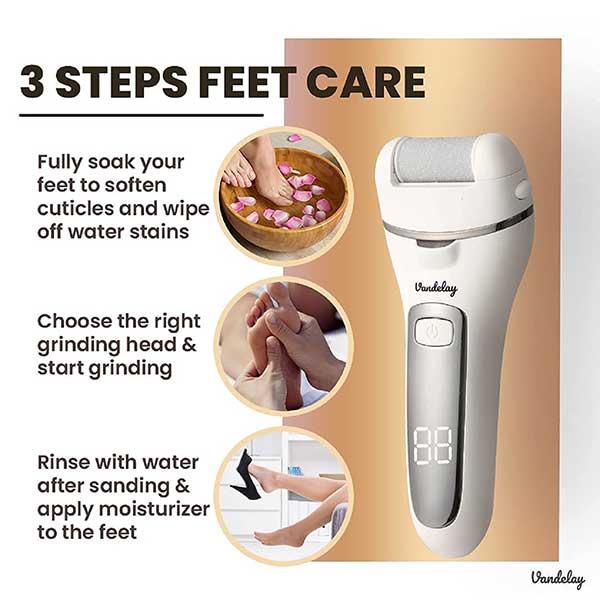 3 STEPS FEET CARE

Fully soak your feet to soften cuticles and wipe off water stains

Choose the right grinding head & start grinding

Rinse with water after sanding & apply moisturizer to the feet

Vandelay

88

Vandelay