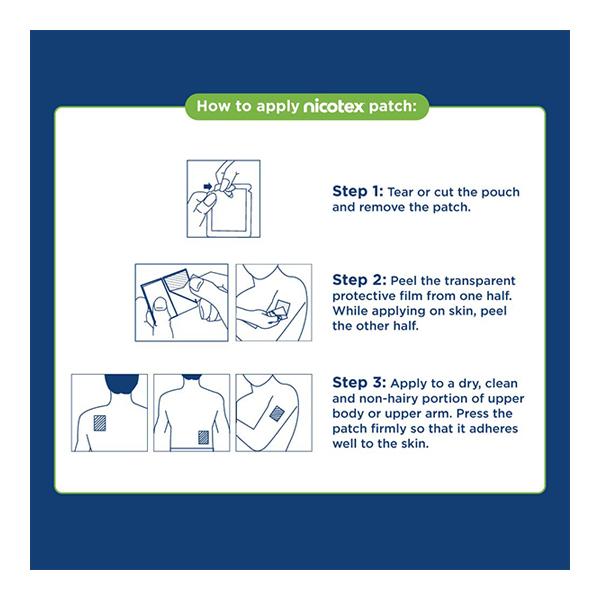 How to apply nicotex patch:

Step 1: Tear or cut the pouch and remove the patch.

Step 2: Peel the transparent protective film from one half. While applying on skin, peel the other half.

Step 3: Apply to a dry, clean and non-hairy portion of upper body or upper arm. Press the patch firmly so that it adheres well to the skin.