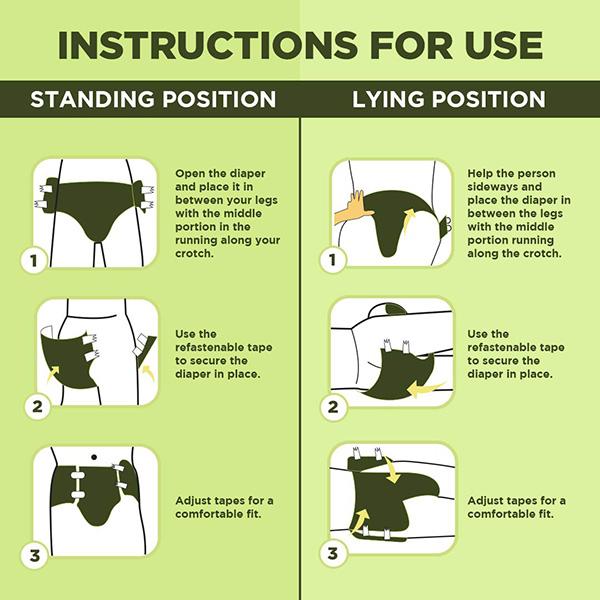 INSTRUCTIONS FOR USE

STANDING POSITION

1

Open the diaper and place it in between your legs with the middle portion in the running along your crotch.

2

Use the refastenable tape to secure the diaper in place.

3

Adjust tapes for a comfortable fit.

LYING POSITION

1

Help the person sideways and place the diaper in between the legs with the middle portion running along the crotch.

2

Use the refastenable tape to secure the diaper in place.

3

Adjust tapes for a comfortable fit.