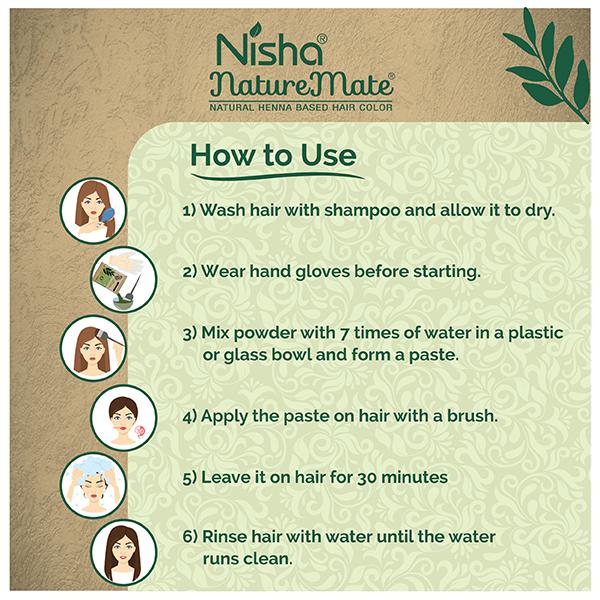 Nisha®
NatureMate®
NATURAL HENNA BASED HAIR COLOR

How to Use

1) Wash hair with shampoo and allow it to dry.

2) Wear hand gloves before starting.

3) Mix powder with 7 times of water in a plastic or glass bowl and form a paste.

4) Apply the paste on hair with a brush.

5) Leave it on hair for 30 minutes

6) Rinse hair with water until the water runs clean.