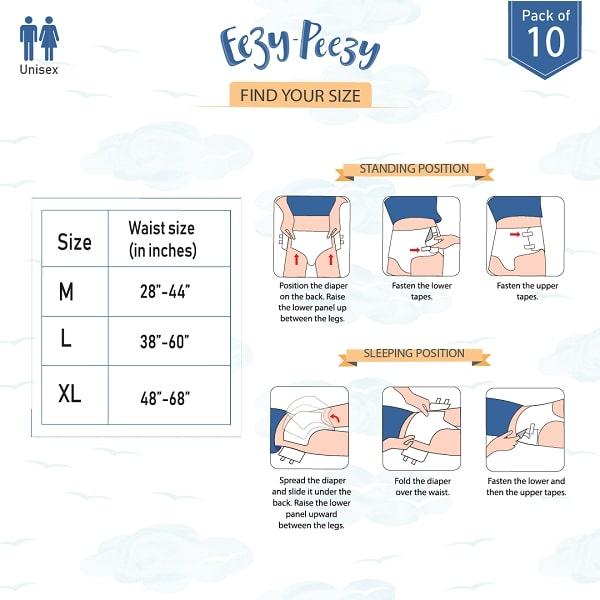 Unisex

Eezy-Peezy

Pack of 10

FIND YOUR SIZE

| Size | Waist size (in inches) |
|---|---|
| M | 28"-44" |
| L | 38"-60" |
| XL | 48"-68" |

STANDING POSITION

Position the diaper on the back. Raise the lower panel up between the legs.

Fasten the lower tapes.

Fasten the upper tapes.

SLEEPING POSITION

Spread the diaper and slide it under the back. Raise the lower panel upward between the legs.

Fold the diaper over the waist.

Fasten the lower and then the upper tapes.