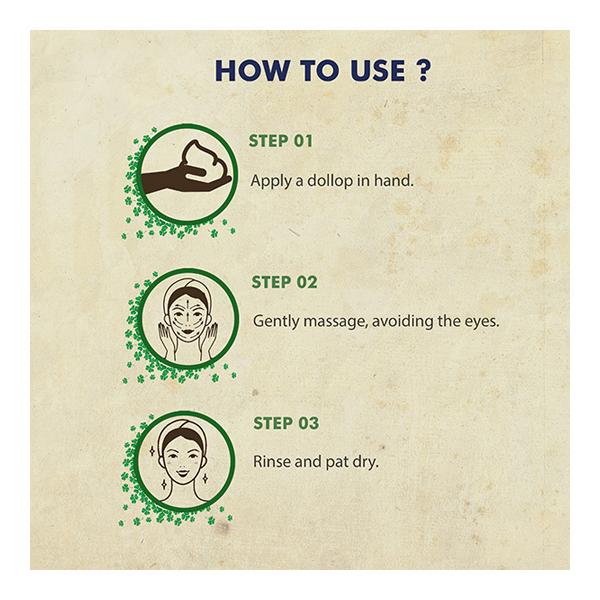 HOW TO USE ?

STEP 01

Apply a dollop in hand.

STEP 02

Gently massage, avoiding the eyes.

STEP 03

Rinse and pat dry.