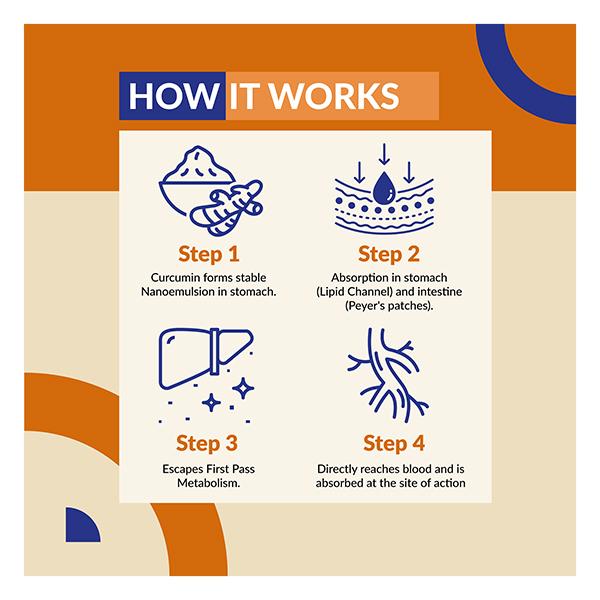 HOW IT WORKS

Step 1
Curcumin forms stable Nanoemulsion in stomach.

Step 2
Absorption in stomach (Lipid Channel) and intestine (Peyer's patches).

Step 3
Escapes First Pass Metabolism.

Step 4
Directly reaches blood and is absorbed at the site of action