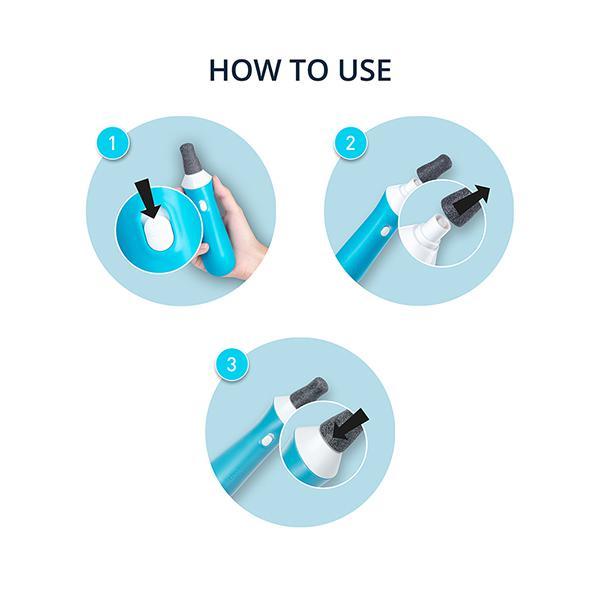 HOW TO USE

1

2

3