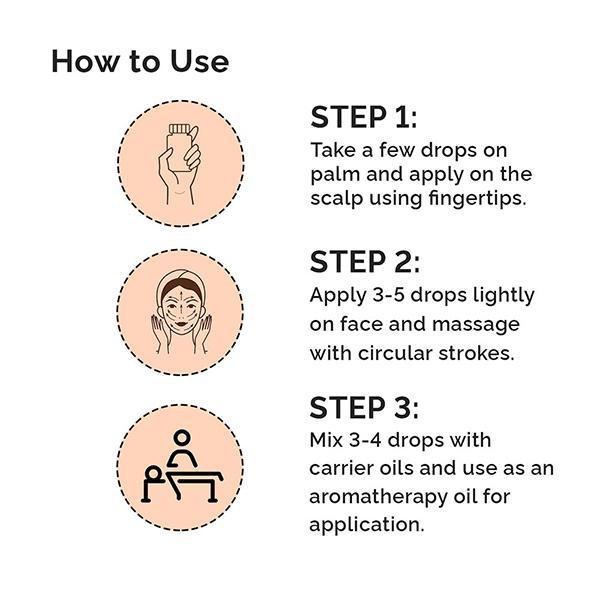 How to Use

STEP 1:
Take a few drops on palm and apply on the scalp using fingertips.

STEP 2:
Apply 3-5 drops lightly on face and massage with circular strokes.

STEP 3:
Mix 3-4 drops with carrier oils and use as an aromatherapy oil for application.