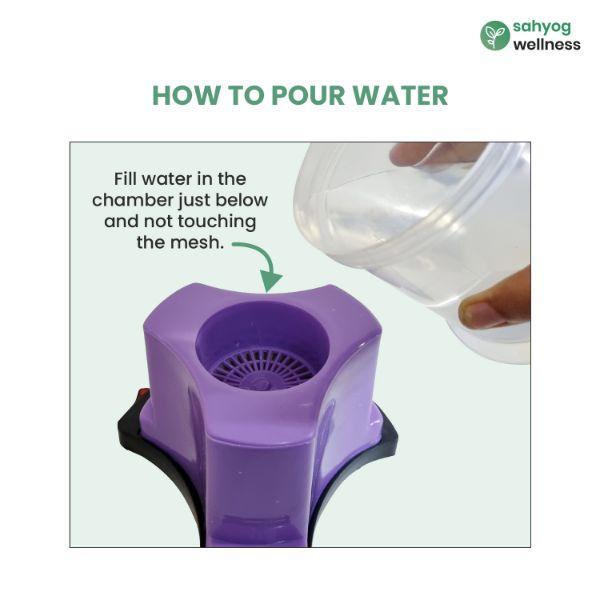 sahyog
wellness

HOW TO POUR WATER

Fill water in the chamber just below and not touching the mesh.