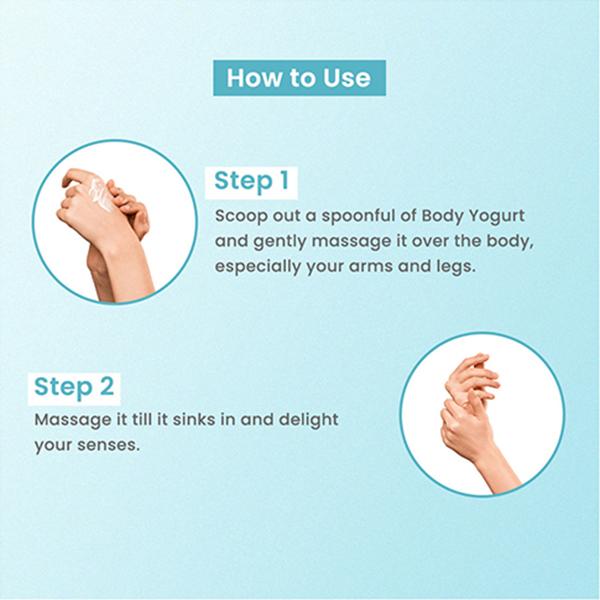 How to Use

Step 1

Scoop out a spoonful of Body Yogurt and gently massage it over the body, especially your arms and legs.

Step 2

Massage it till it sinks in and delight your senses.