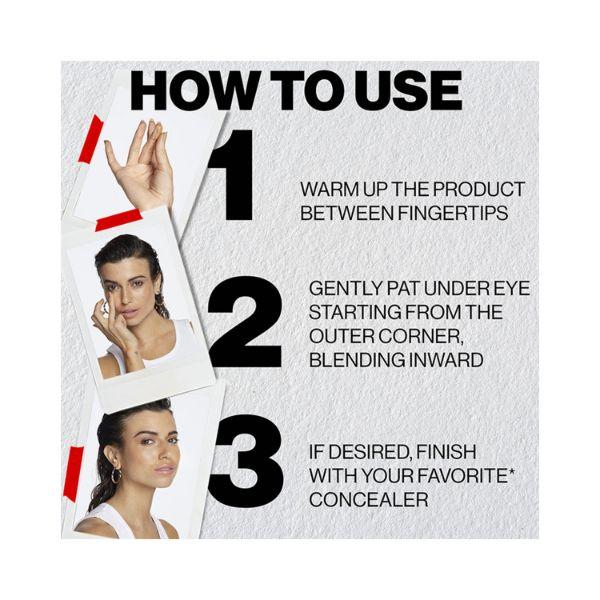 HOW TO USE

1

WARM UP THE PRODUCT BETWEEN FINGERTIPS

2

GENTLY PAT UNDER EYE STARTING FROM THE OUTER CORNER, BLENDING INWARD

3

IF DESIRED, FINISH WITH YOUR FAVORITE* CONCEALER