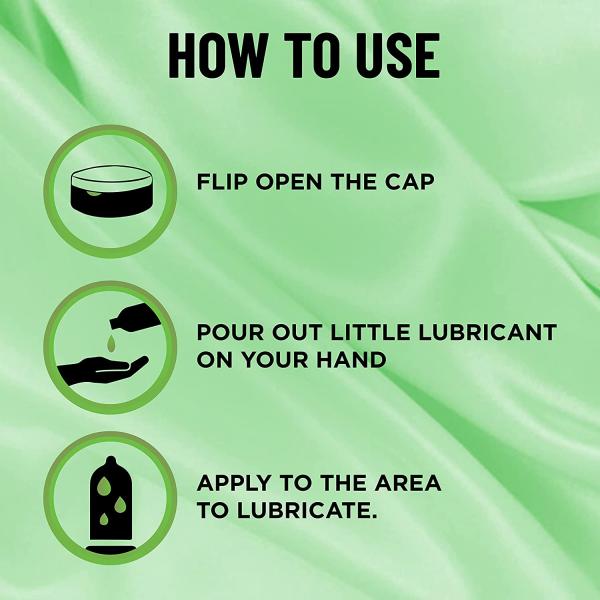 HOW TO USE

FLIP OPEN THE CAP

POUR OUT LITTLE LUBRICANT ON YOUR HAND

APPLY TO THE AREA TO LUBRICATE.