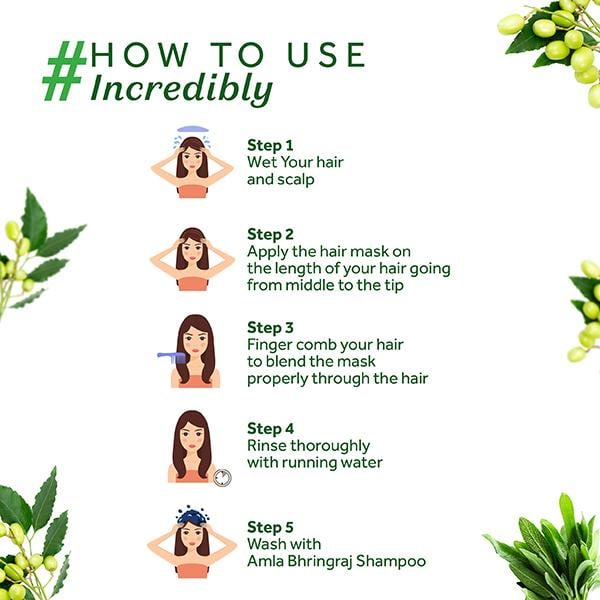 #HOW TO USE
Incredibly

Step 1
Wet Your hair and scalp

Step 2
Apply the hair mask on the length of your hair going from middle to the tip

Step 3
Finger comb your hair to blend the mask properly through the hair

Step 4
Rinse thoroughly with running water

Step 5
Wash with Amla Bhringraj Shampoo