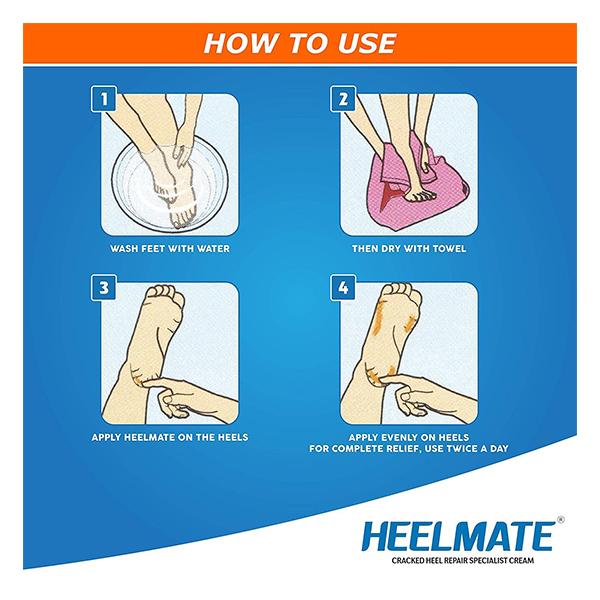 HOW TO USE

1

WASH FEET WITH WATER

2

THEN DRY WITH TOWEL

3

APPLY HEELMATE ON THE HEELS

4

APPLY EVENLY ON HEELS
FOR COMPLETE RELIEF, USE TWICE A DAY

HEELMATE®
CRACKED HEEL REPAIR SPECIALIST CREAM