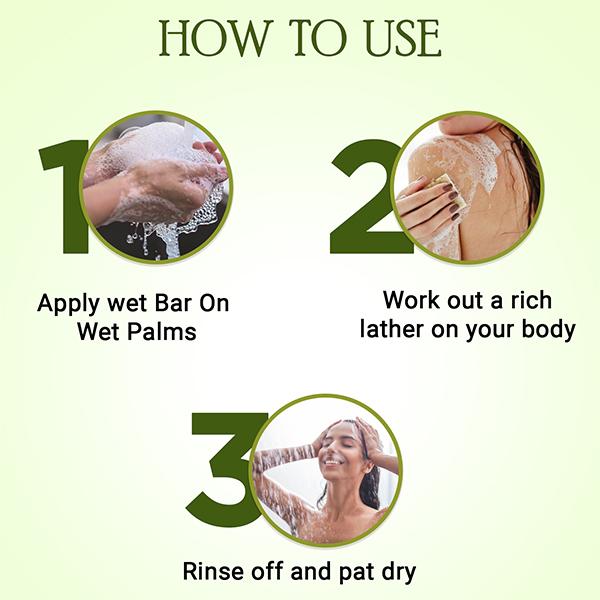 HOW TO USE

1

Apply wet Bar On Wet Palms

2

Work out a rich lather on your body

3

Rinse off and pat dry